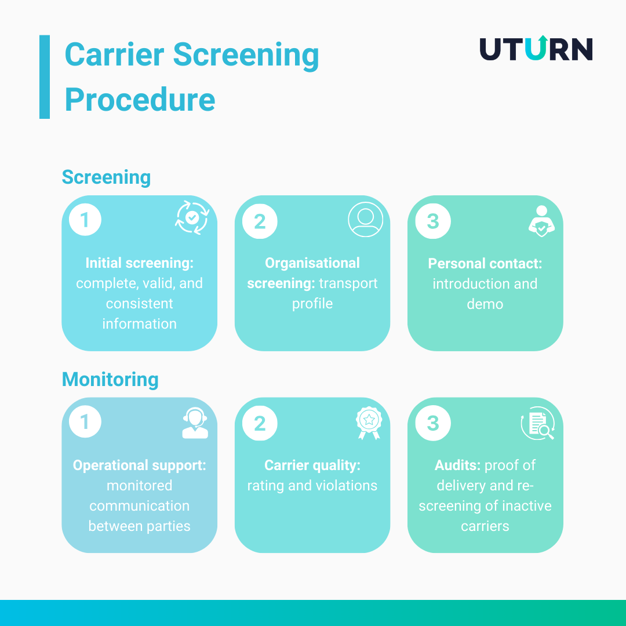 Carrier Screening Procedure

UTURN

Screening

1

Initial screening: complete, valid, and consistent information

2

Organisational screening: transport profile

3

Personal contact: introduction and demo

Monitoring

1

Operational support: monitored communication between parties

2

Carrier quality: rating and violations

3

Audits: proof of delivery and re-screening of inactive carriers